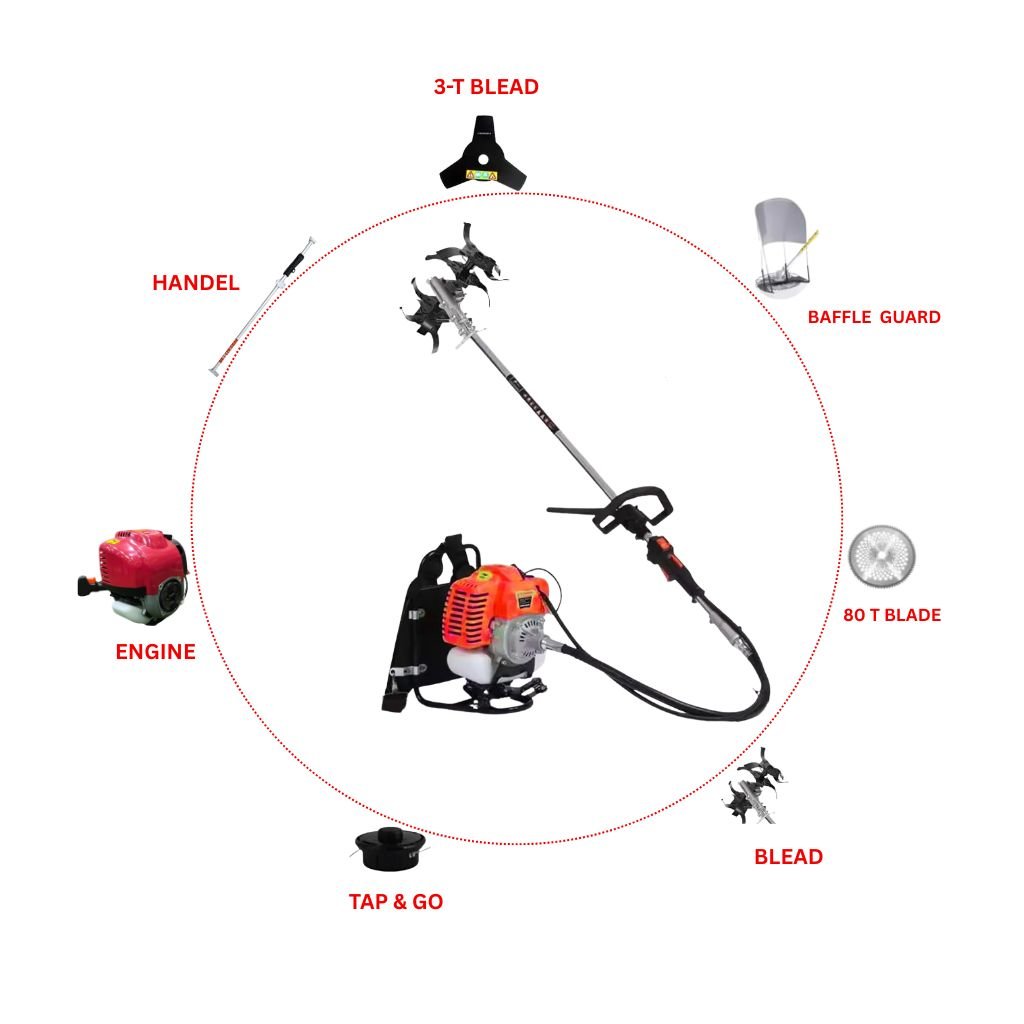 3-T BLEAD

HANDEL

BAFFLE GUARD

ENGINE

80 T BLADE

BLEAD

TAP & GO